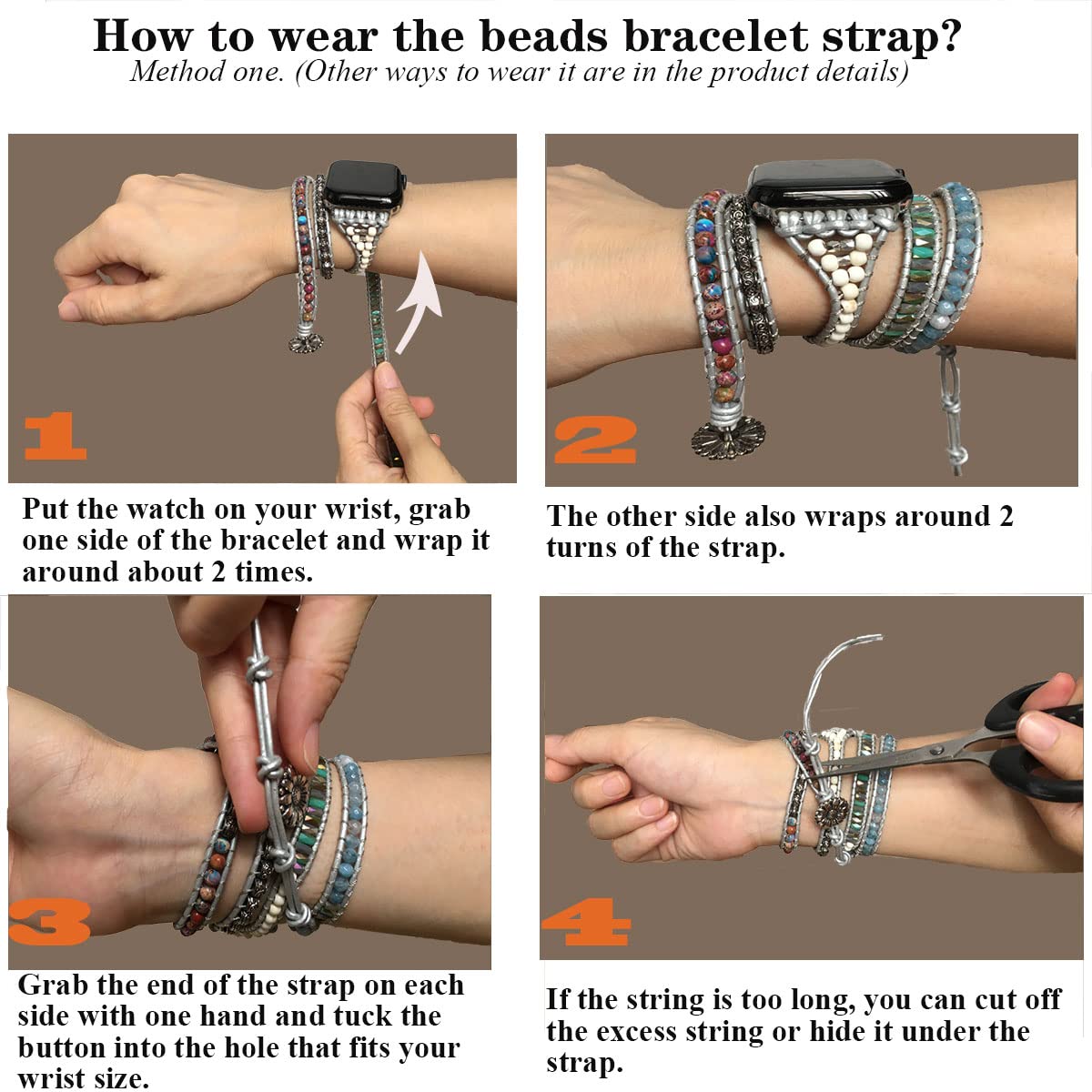 How to wear the beads bracelet strap?
Method one. (Other ways to wear it are in the product details)

1

Put the watch on your wrist, grab one side of the bracelet and wrap it around about 2 times.

2

The other side also wraps around 2 turns of the strap.

3

Grab the end of the strap on each side with one hand and tuck the button into the hole that fits your wrist size.

4

If the string is too long, you can cut off the excess string or hide it under the strap.